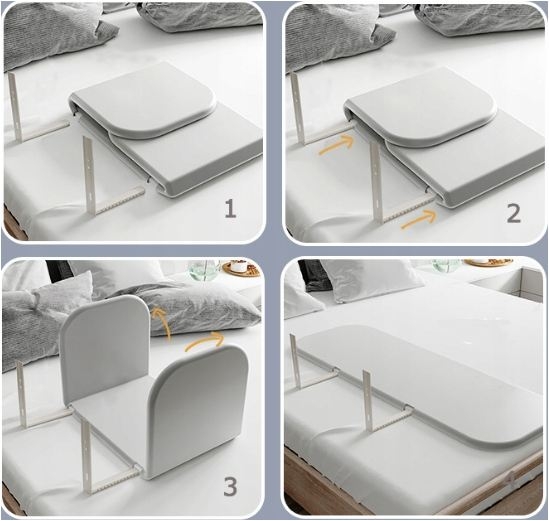 1

2

3

4