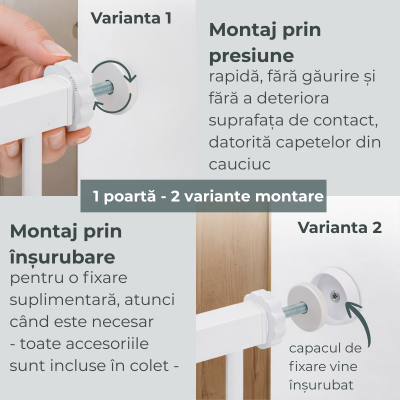 Varianta 1

Montaj prin presiune
rapidă, fără găurire și fără a deteriora suprafața de contact, datorită capetelor din cauciuc

1 poartă - 2 variante montare

Montaj prin înșurubare
pentru o fixare suplimentară, atunci când este necesar
- toate accesoriile sunt incluse în colet -

Varianta 2

capacul de fixare vine înșurubat